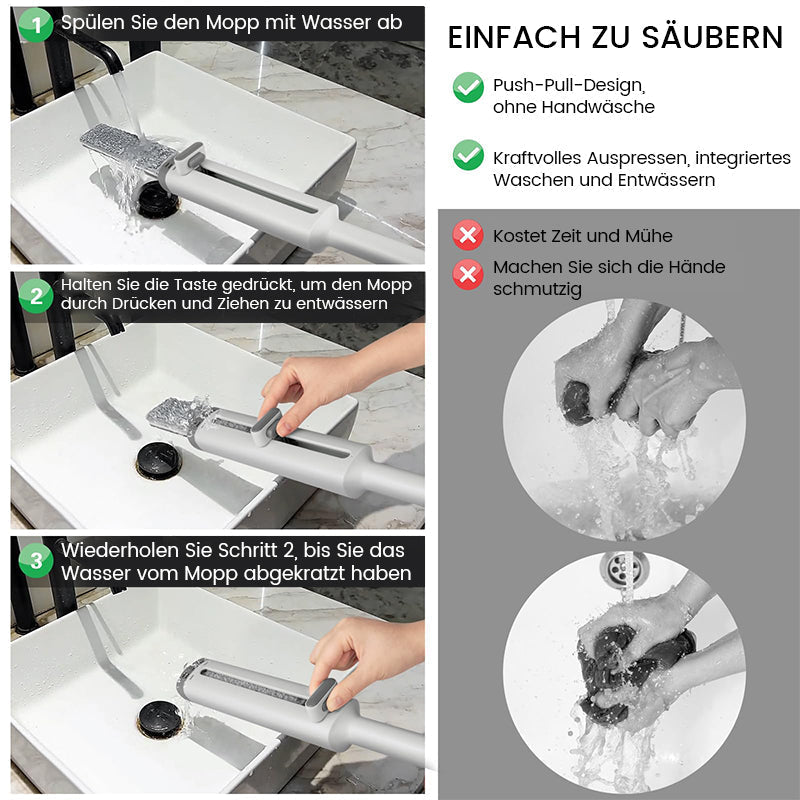 1 Spülen Sie den Mopp mit Wasser ab

2 Halten Sie die Taste gedrückt, um den Mopp durch Drücken und Ziehen zu entwässern

3 Wiederholen Sie Schritt 2, bis Sie das Wasser vom Mopp abgekratzt haben

EINFACH ZU SÄUBERN

Push-Pull-Design, ohne Handwäsche

Kraftvolles Auspressen, integriertes Waschen und Entwässern

Kostet Zeit und Mühe

Machen Sie sich die Hände schmutzig