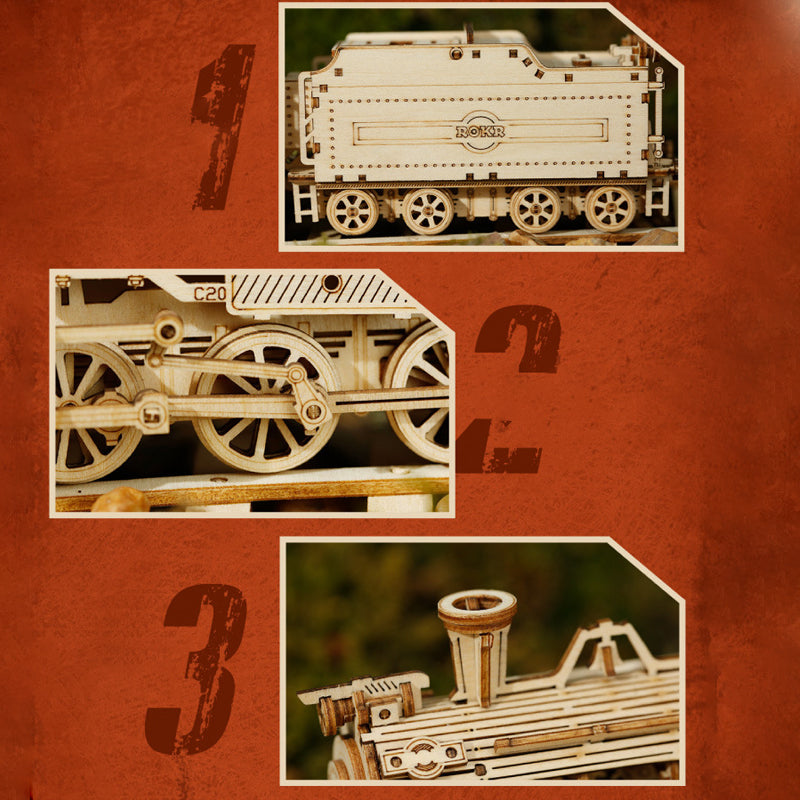 1

ROKR

C20

2

3