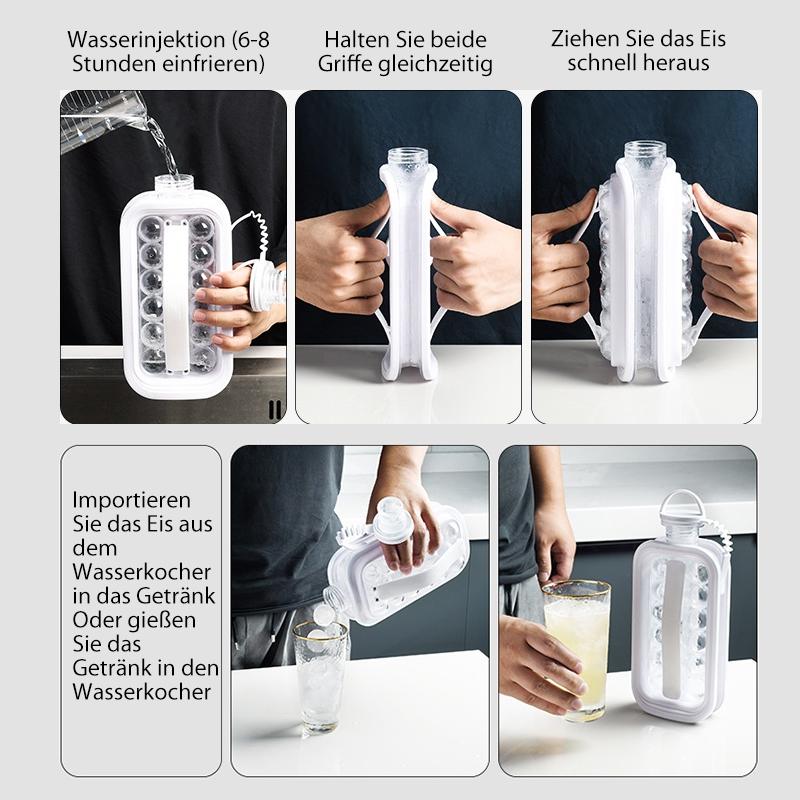 Wasserinjektion (6-8 Stunden einfrieren)

Halten Sie beide Griffe gleichzeitig

Ziehen Sie das Eis schnell heraus

Importieren Sie das Eis aus dem Wasserkocher in das Getränk Oder gießen Sie das Getränk in den Wasserkocher