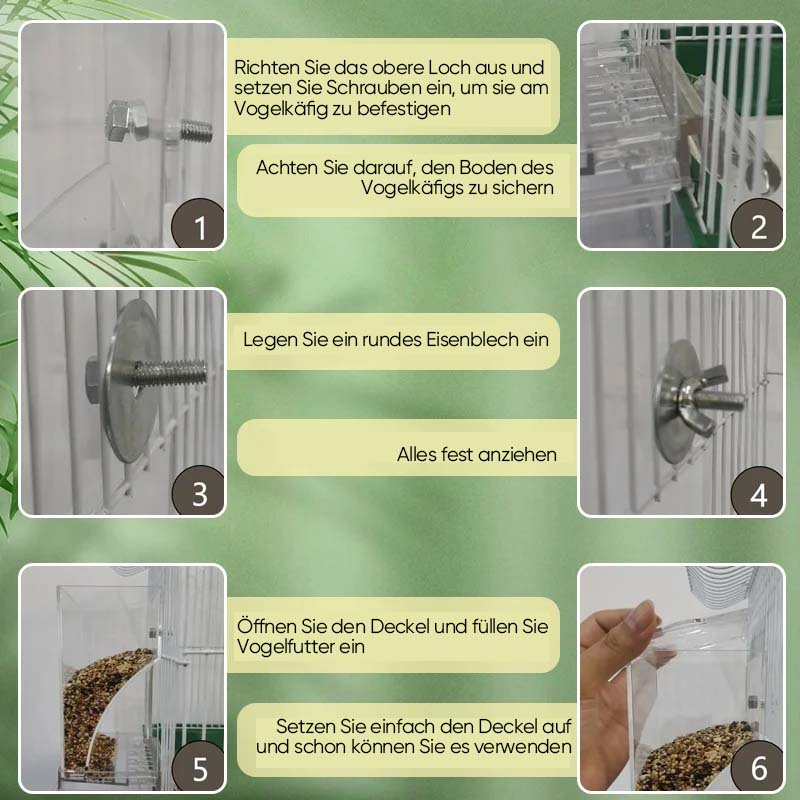 1

Richten Sie das obere Loch aus und setzen Sie Schrauben ein, um sie am Vogelkäfig zu befestigen

Achten Sie darauf, den Boden des Vogelkäfigs zu sichern

2

3

Legen Sie ein rundes Eisenblech ein

Alles fest anziehen

4

5

Öffnen Sie den Deckel und füllen Sie Vogelfutter ein

Setzen Sie einfach den Deckel auf und schon können Sie es verwenden

6