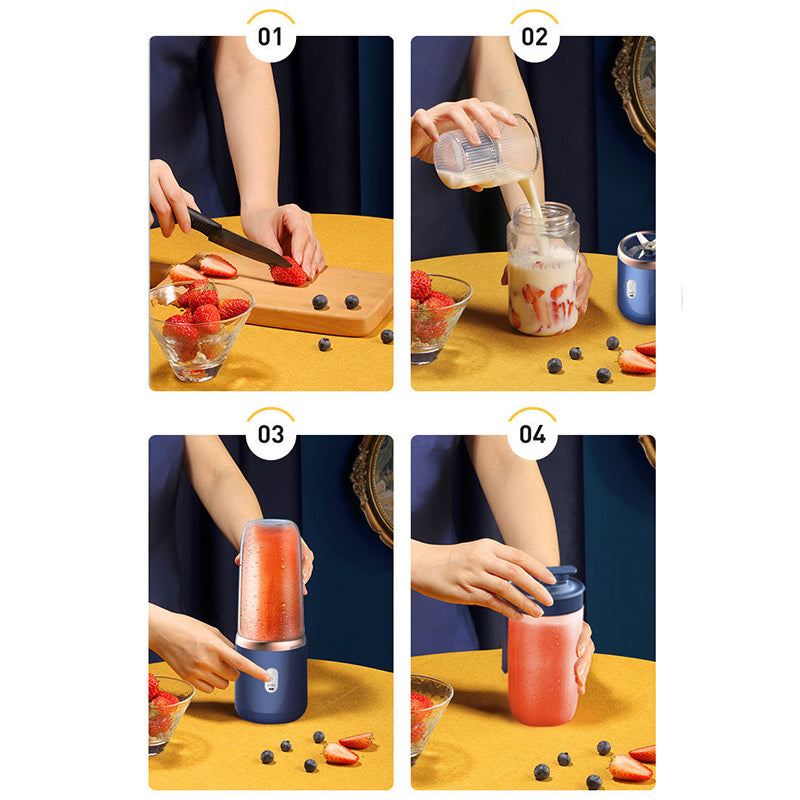 01

02

03

04