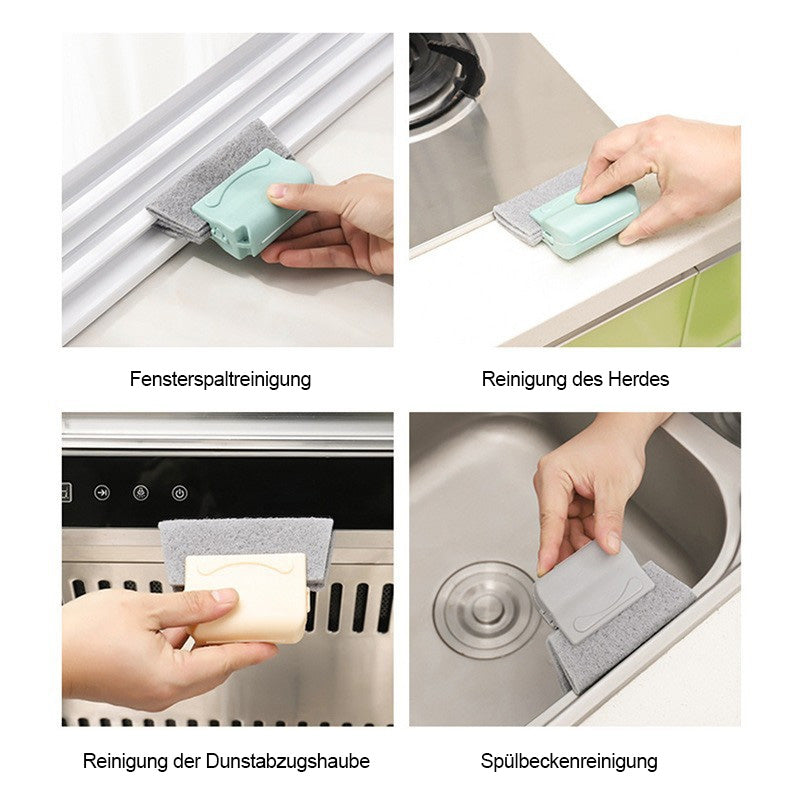 Fensterspaltreinigung

Reinigung des Herdes

Reinigung der Dunstabzugshaube

Spülbeckenreinigung