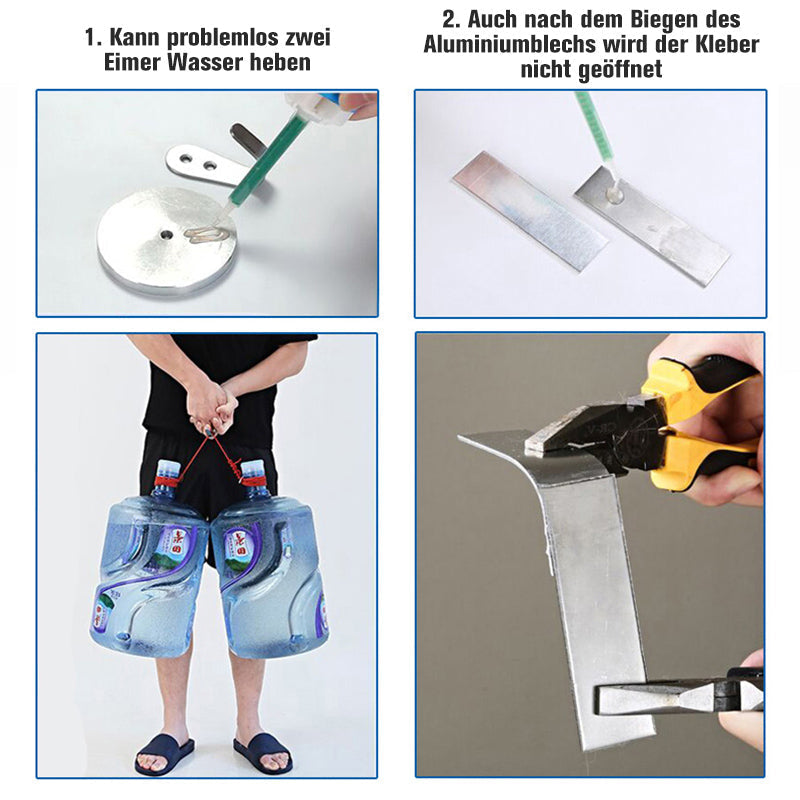 1. Kann problemlos zwei Eimer Wasser heben

2. Auch nach dem Biegen des Aluminiumblechs wird der Kleber nicht geöffnet