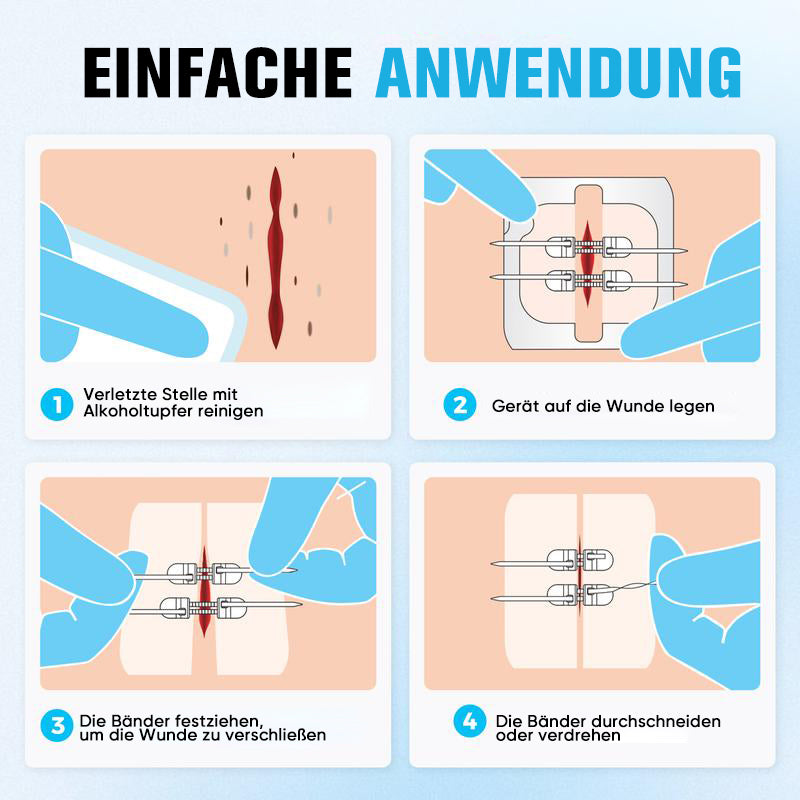 EINFACHE ANWENDUNG

1 Verletzte Stelle mit Alkoholtupfer reinigen

2 Gerät auf die Wunde legen

3 Die Bänder festziehen, um die Wunde zu verschließen

4 Die Bänder durchschneiden oder verdrehen