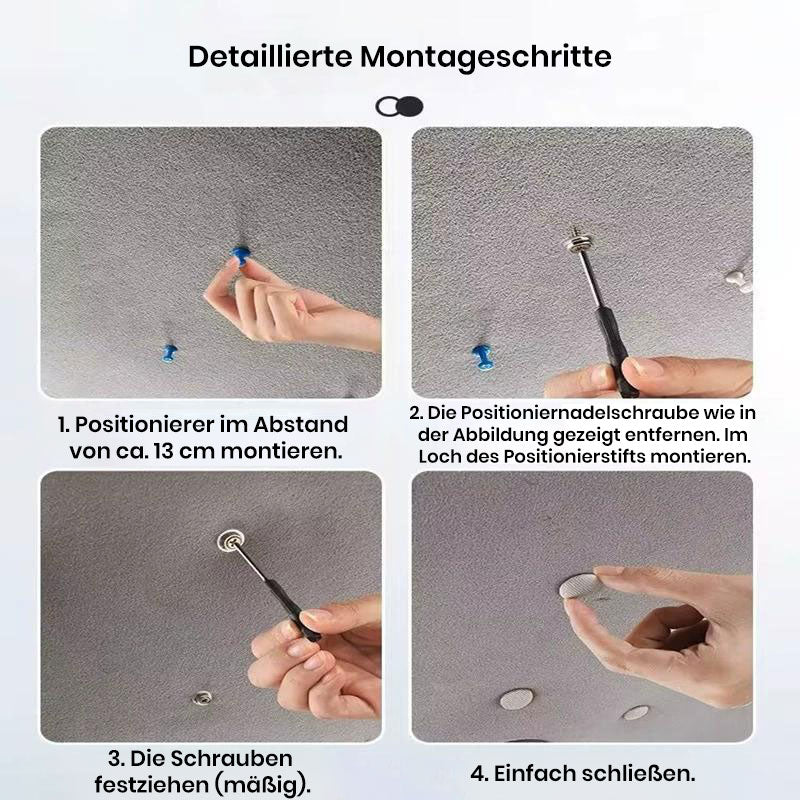 Detaillierte Montageschritte

1. Positionierer im Abstand von ca. 13 cm montieren.

2. Die Positioniernadelschraube wie in der Abbildung gezeigt entfernen. Im Loch des Positionierstifts montieren.

3. Die Schrauben festziehen (mäßig).

4. Einfach schließen.