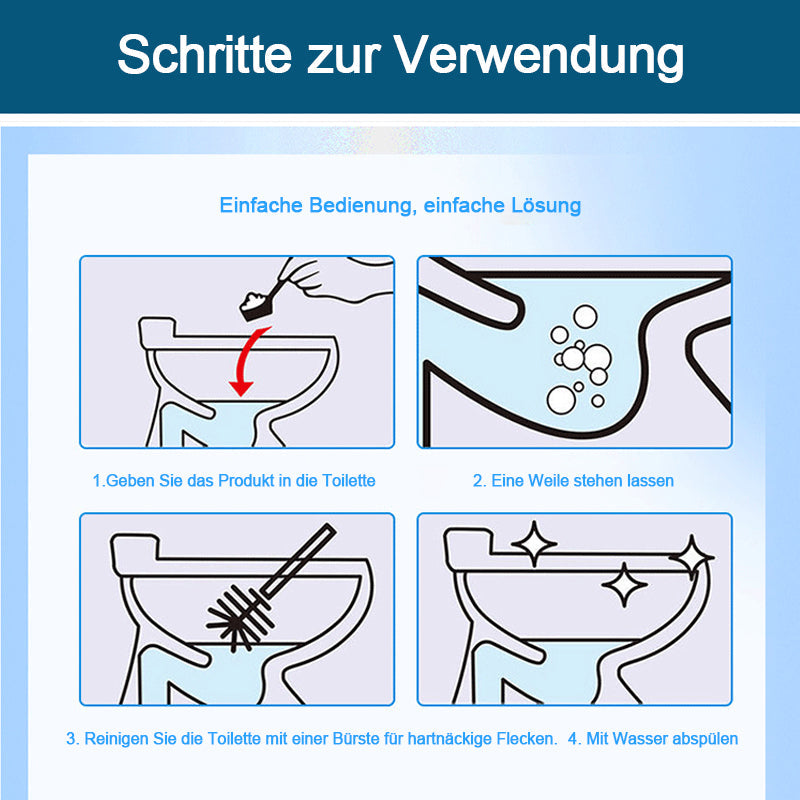 Schritte zur Verwendung

Einfache Bedienung, einfache Lösung

1.Geben Sie das Produkt in die Toilette

2. Eine Weile stehen lassen

3. Reinigen Sie die Toilette mit einer Bürste für hartnäckige Flecken.

4. Mit Wasser abspülen