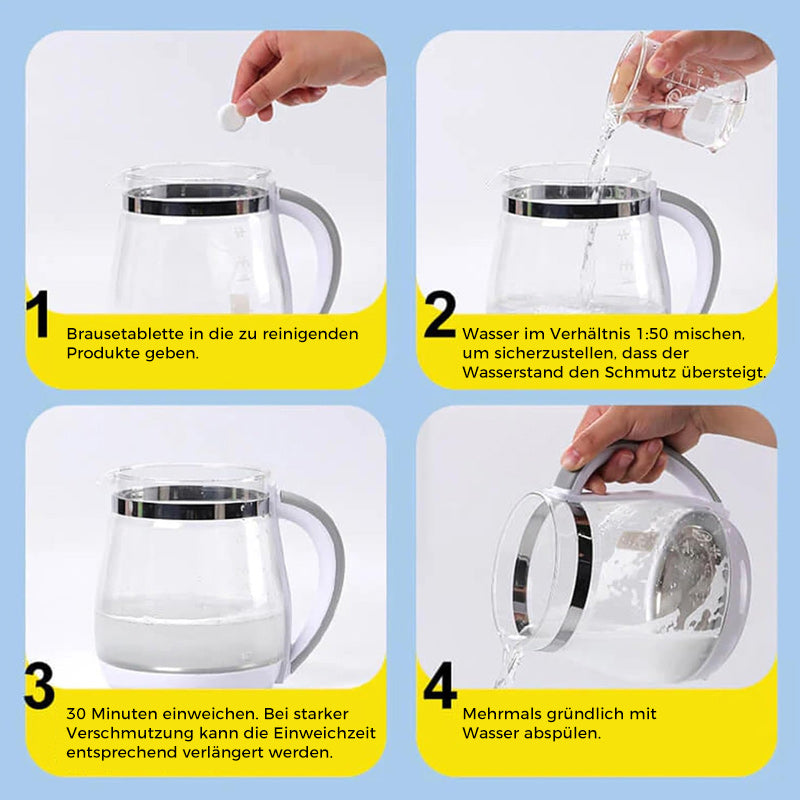 1
Brausetablette in die zu reinigenden Produkte geben.

2
Wasser im Verhältnis 1:50 mischen, um sicherzustellen, dass der Wasserstand den Schmutz übersteigt.

3
30 Minuten einweichen. Bei starker Verschmutzung kann die Einweichzeit entsprechend verlängert werden.

4
Mehrmals gründlich mit Wasser abspülen.