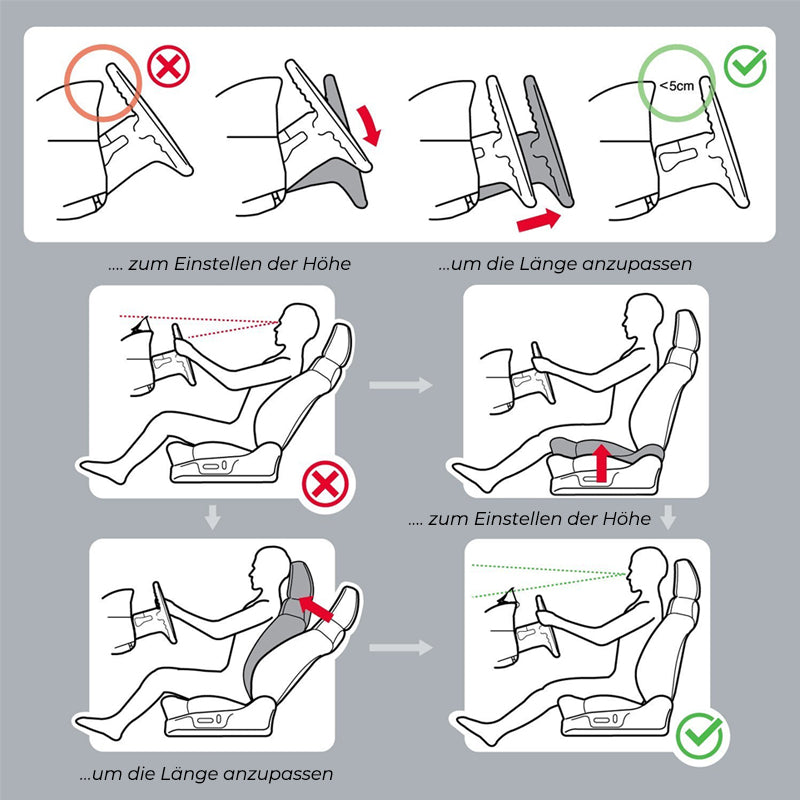 <5cm

.... zum Einstellen der Höhe

...um die Länge anzupassen

.... zum Einstellen der Höhe

...um die Länge anzupassen