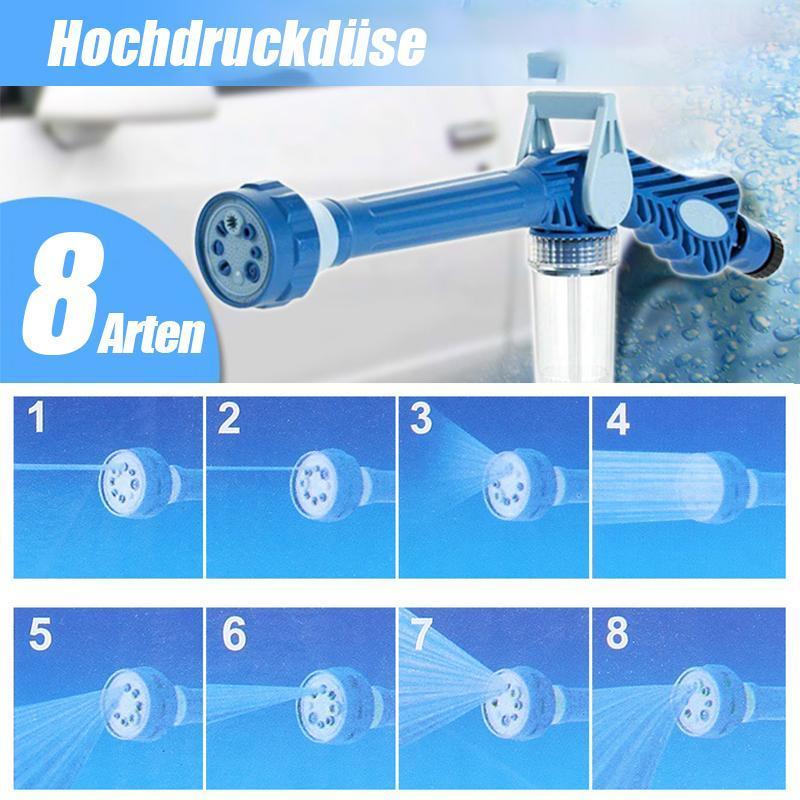 Hochdruckdüse

8 Arten

1

2

3

4

5

6

7

8