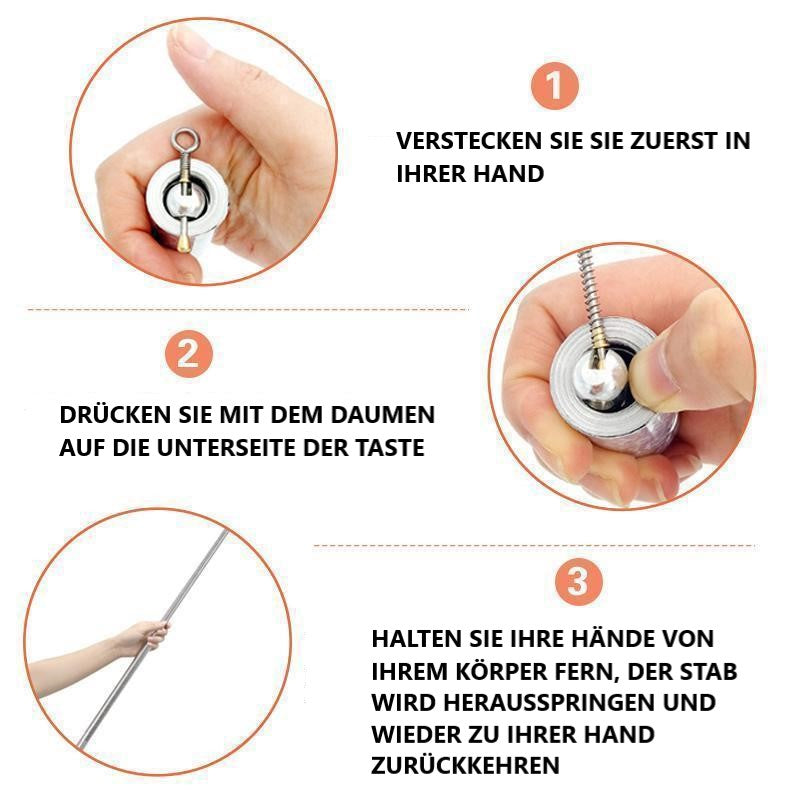 1

VERSTECKEN SIE SIE ZUERST IN IHRER HAND

2

DRÜCKEN SIE MIT DEM DAUMEN AUF DIE UNTERSEITE DER TASTE

3

HALTEN SIE IHRE HÄNDE VON IHREM KÖRPER FERN, DER STAB WIRD HERAUSSPRINGEN UND WIEDER ZU IHRER HAND ZURÜCKKEHREN