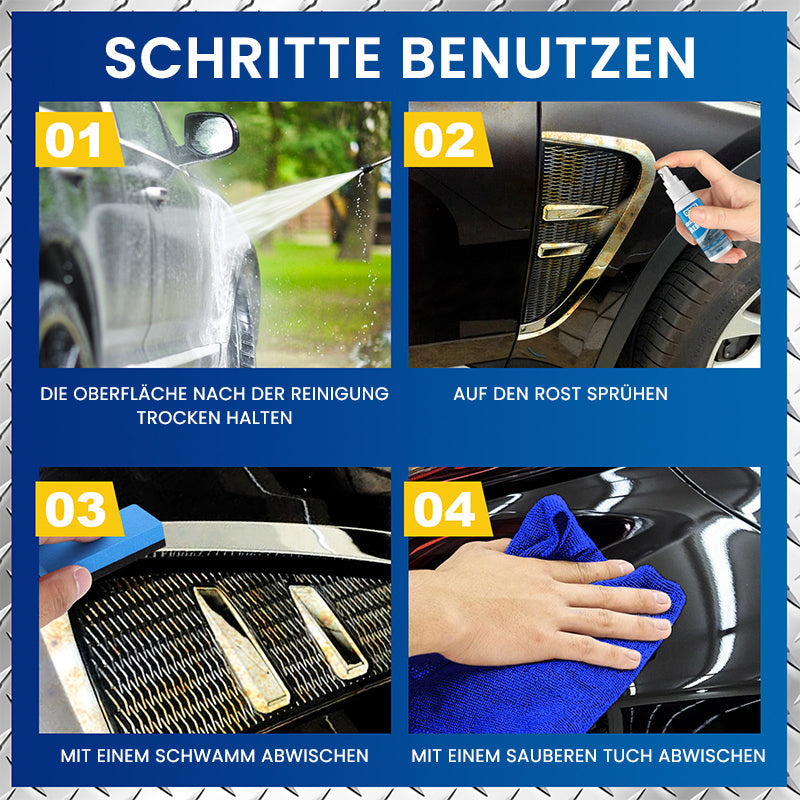 SCHRITTE BENUTZEN

01

DIE OBERFLÄCHE NACH DER REINIGUNG TROCKEN HALTEN

02

AUF DEN ROST SPRÜHEN

03

MIT EINEM SCHWAMM ABWISCHEN

04

MIT EINEM SAUBEREN TUCH ABWISCHEN