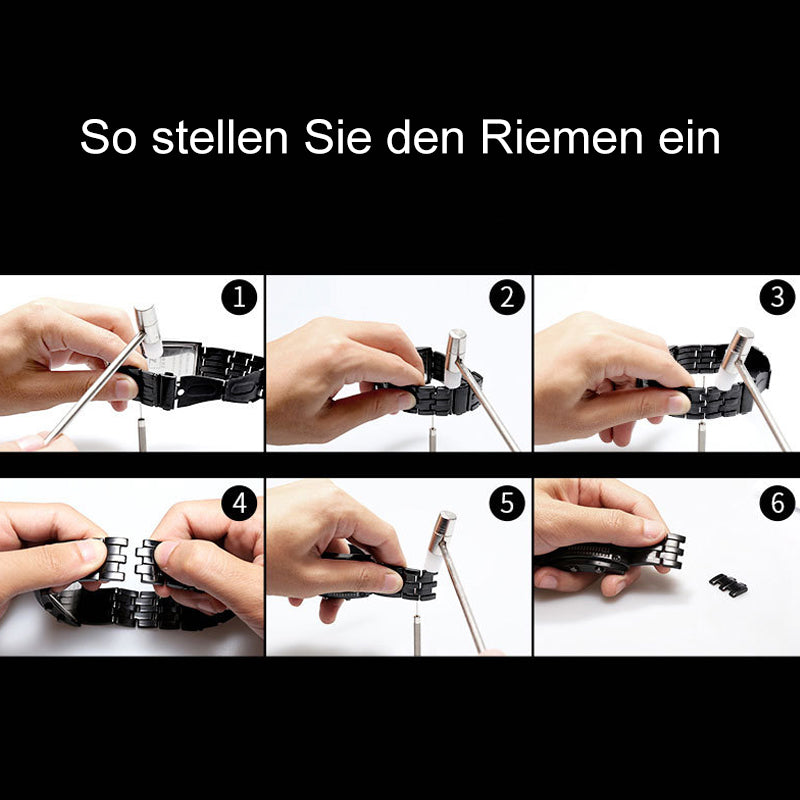 So stellen Sie den Riemen ein

1

2

3

4

5

6