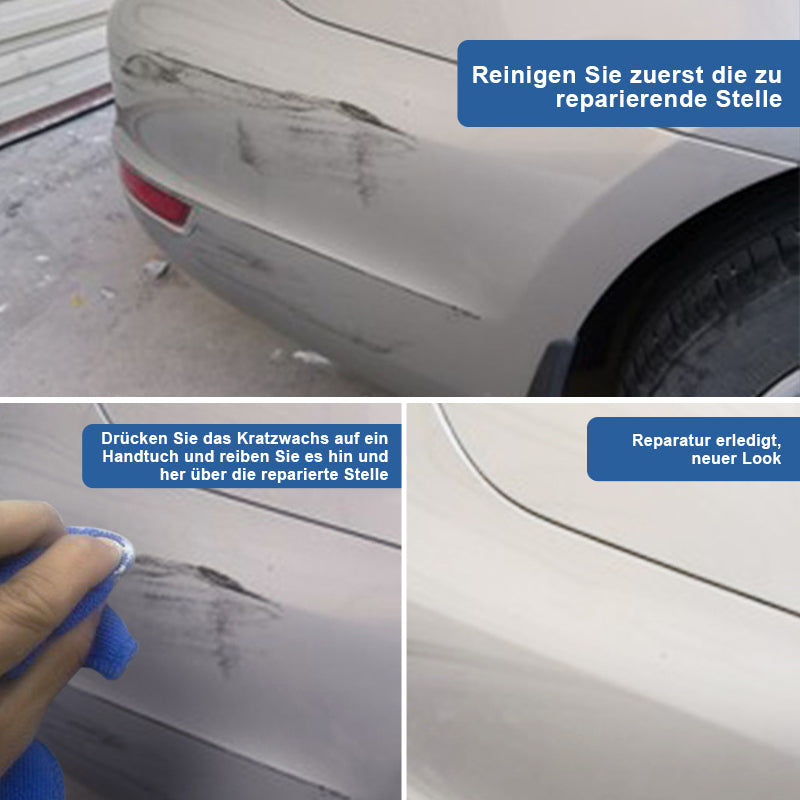 Reinigen Sie zuerst die zu reparierende Stelle

Drücken Sie das Kratzwachs auf ein Handtuch und reiben Sie es hin und her über die reparierte Stelle

Reparatur erledigt, neuer Look