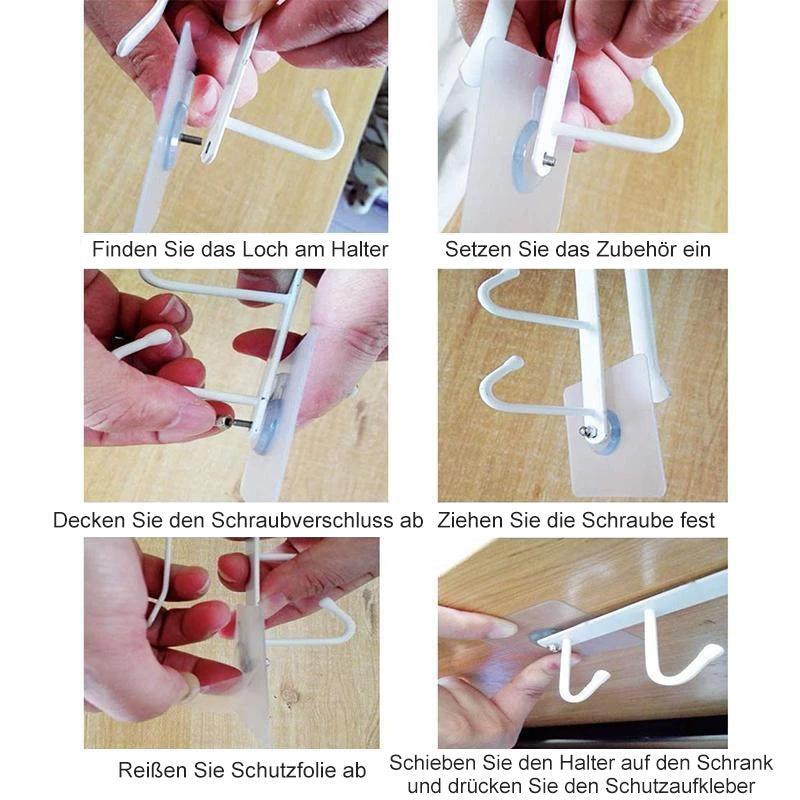 Finden Sie das Loch am Halter

Setzen Sie das Zubehör ein

Decken Sie den Schraubverschluss ab

Ziehen Sie die Schraube fest

Reißen Sie Schutzfolie ab

Schieben Sie den Halter auf den Schrank und drücken Sie den Schutzaufkleber