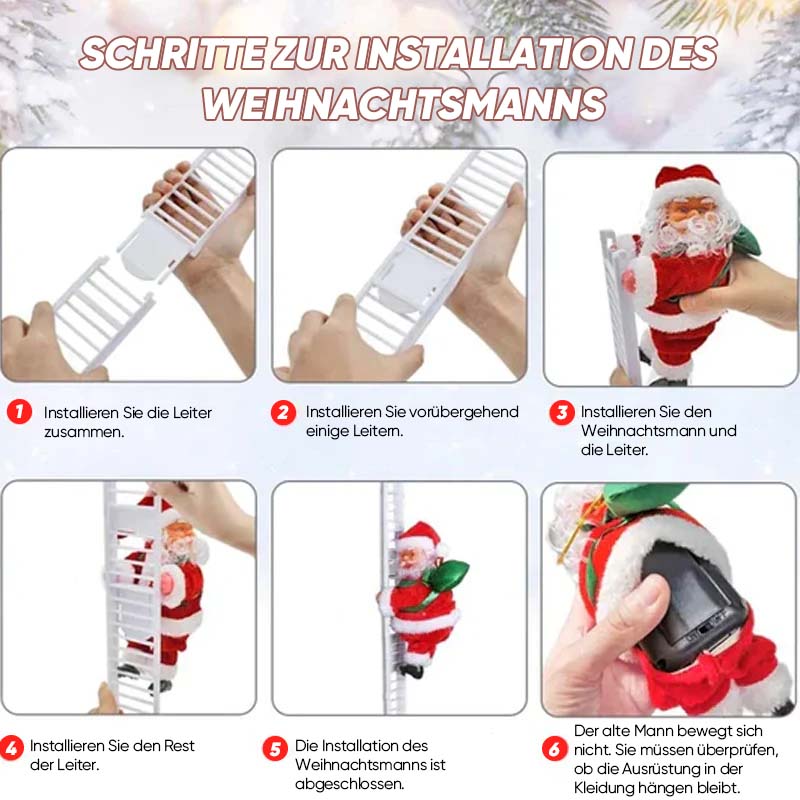 SCHRITTE ZUR INSTALLATION DES WEIHNACHTSMANNS

1 Installieren Sie die Leiter zusammen.

2 Installieren Sie vorübergehend einige Leitern.

3 Installieren Sie den Weihnachtsmann und die Leiter.

4 Installieren Sie den Rest der Leiter.

5 Die Installation des Weihnachtsmanns ist abgeschlossen.

6 Der alte Mann bewegt sich nicht. Sie müssen überprüfen, ob die Ausrüstung in der Kleidung hängen bleibt.