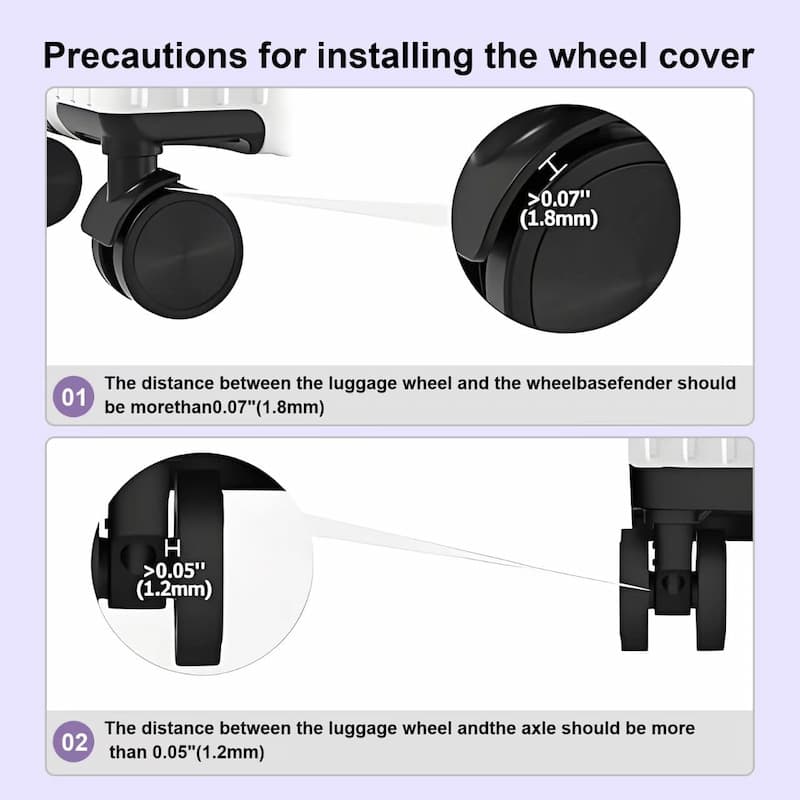 Precautions for installing the wheel cover

>0.07''
(1.8mm)

01 The distance between the luggage wheel and the wheelbasefender should be morethan0.07''(1.8mm)

>0.05''
(1.2mm)

02 The distance between the luggage wheel andthe axle should be more than 0.05''(1.2mm)