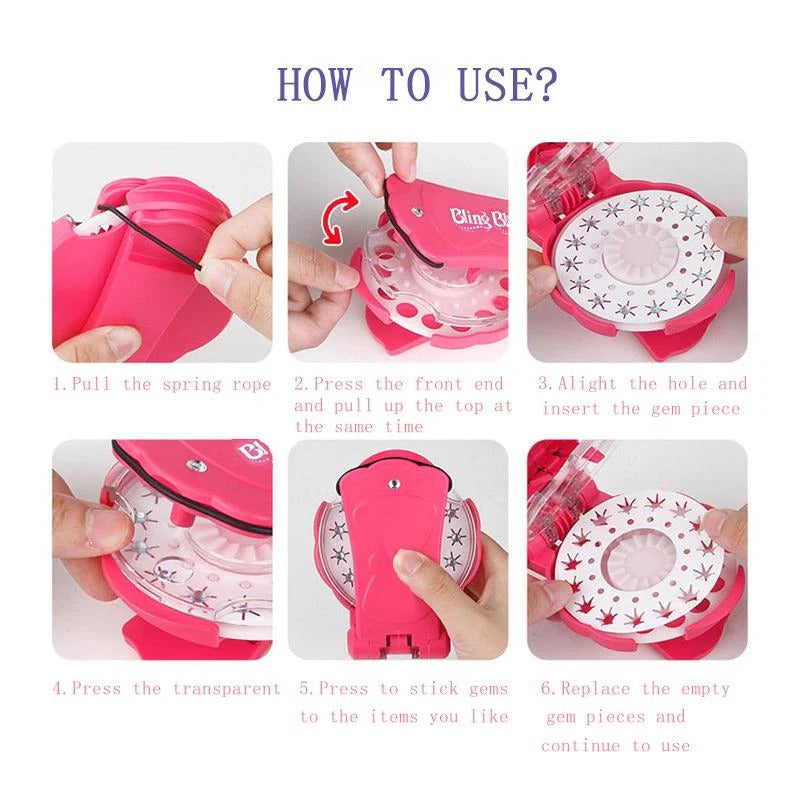 HOW TO USE?

Bling Bl

1.Pull the spring rope

2.Press the front end and pull up the top at the same time

3.Alight the hole and insert the gem piece

Bl

4.Press the transparent

5.Press to stick gems to the items you like

6.Replace the empty gem pieces and continue to use