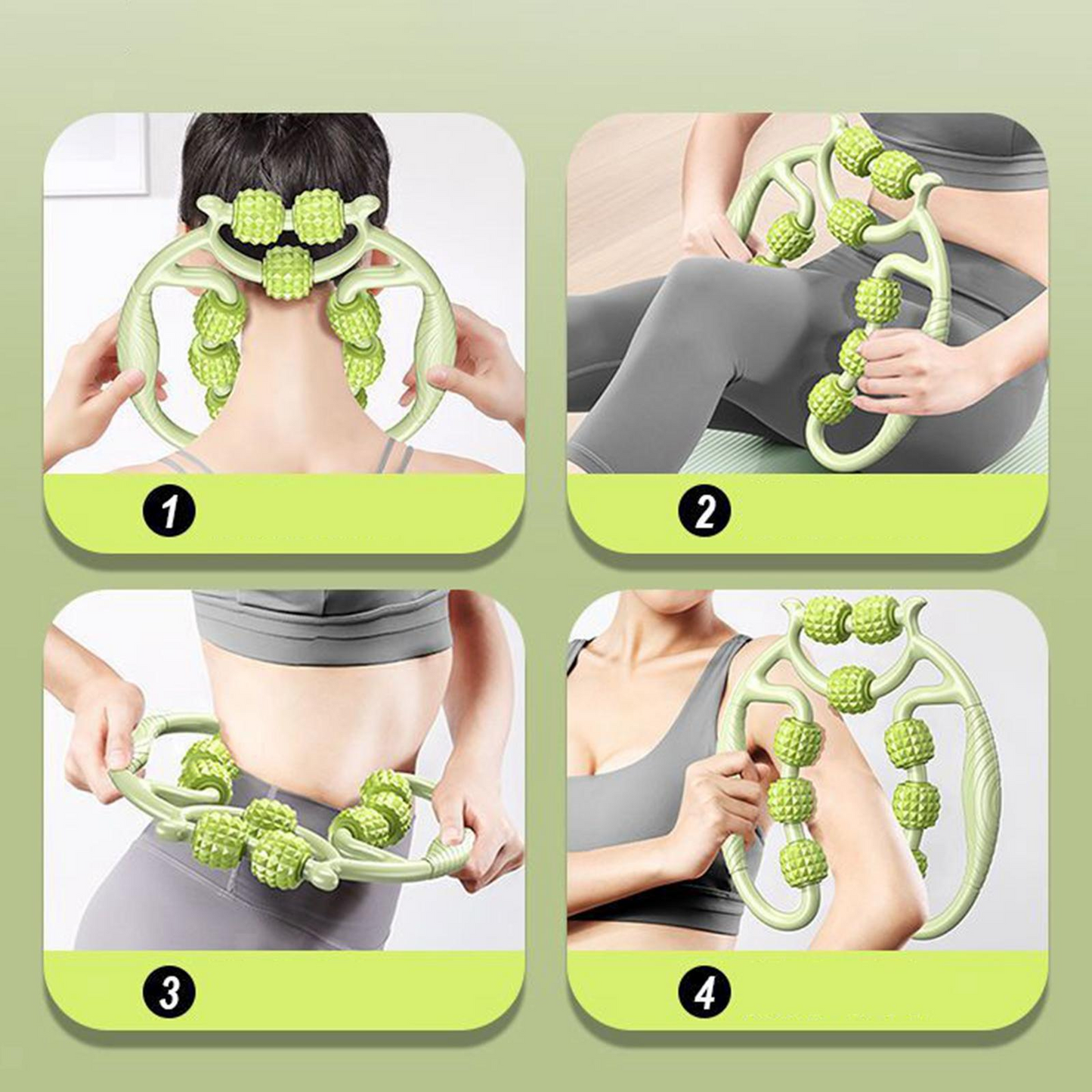 1

2

3

4